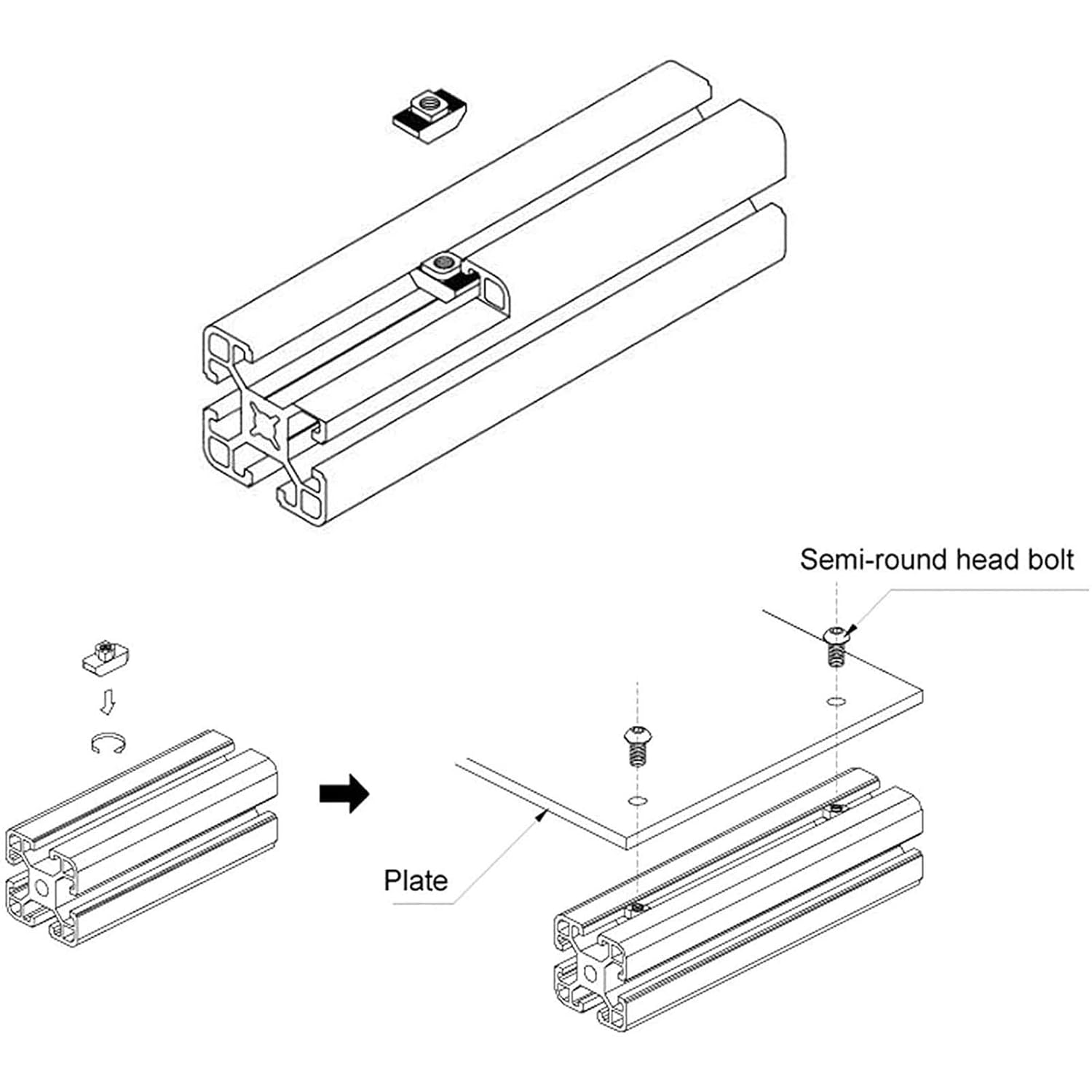 Semi-round head bolt

Plate